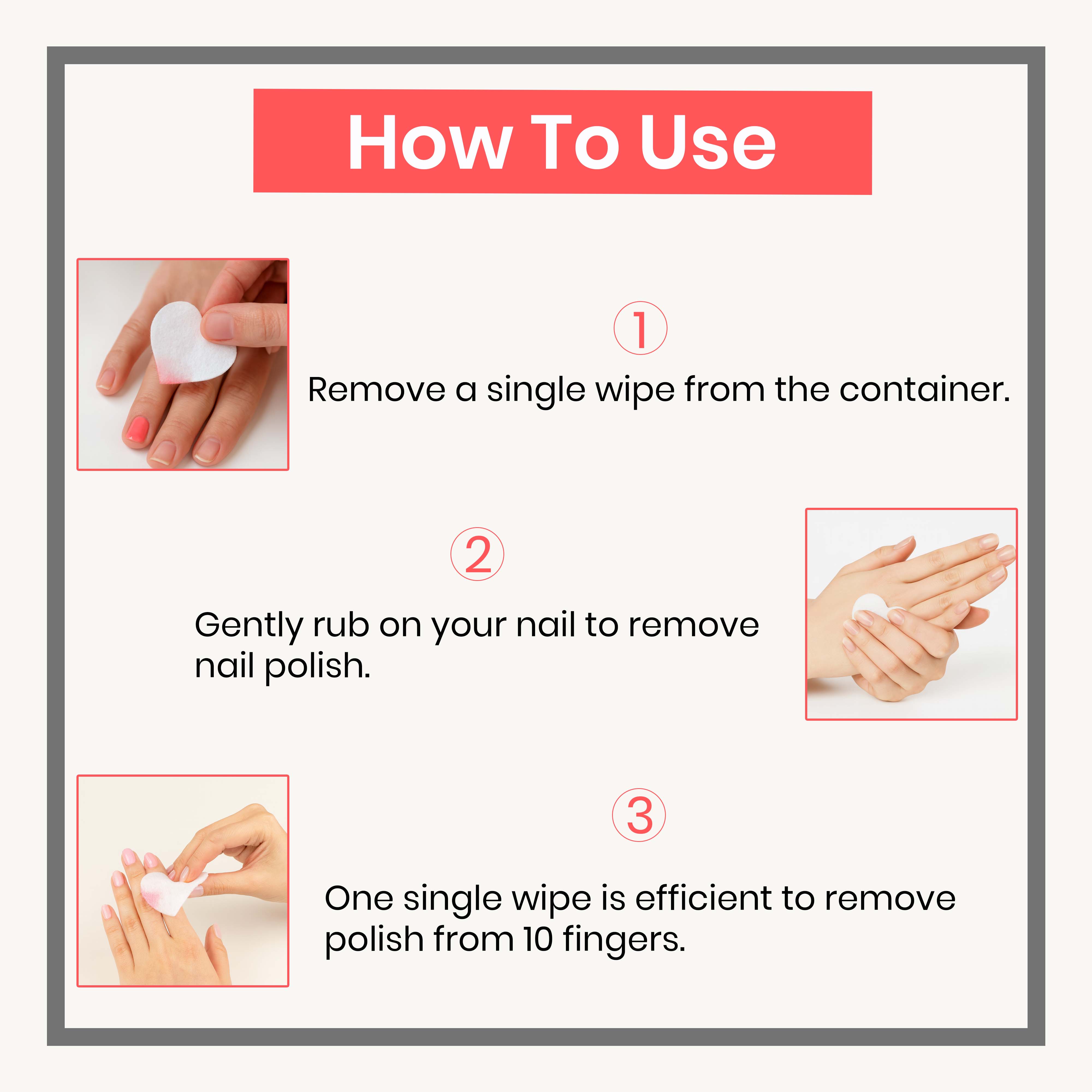 How To Use

1

Remove a single wipe from the container.

2

Gently rub on your nail to remove nail polish.

3

One single wipe is efficient to remove polish from 10 fingers.