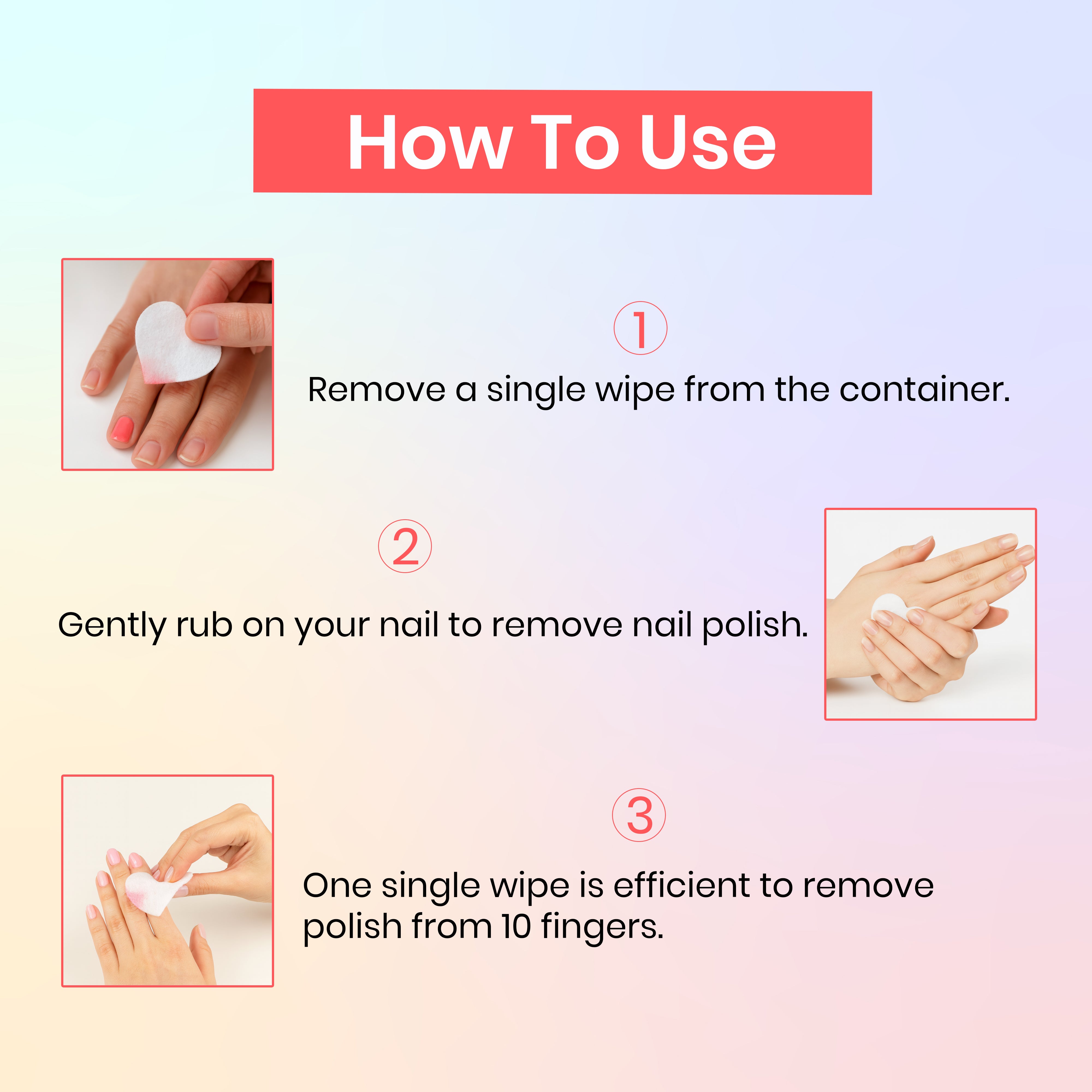 How To Use

1

Remove a single wipe from the container.

2

Gently rub on your nail to remove nail polish.

3

One single wipe is efficient to remove polish from 10 fingers.